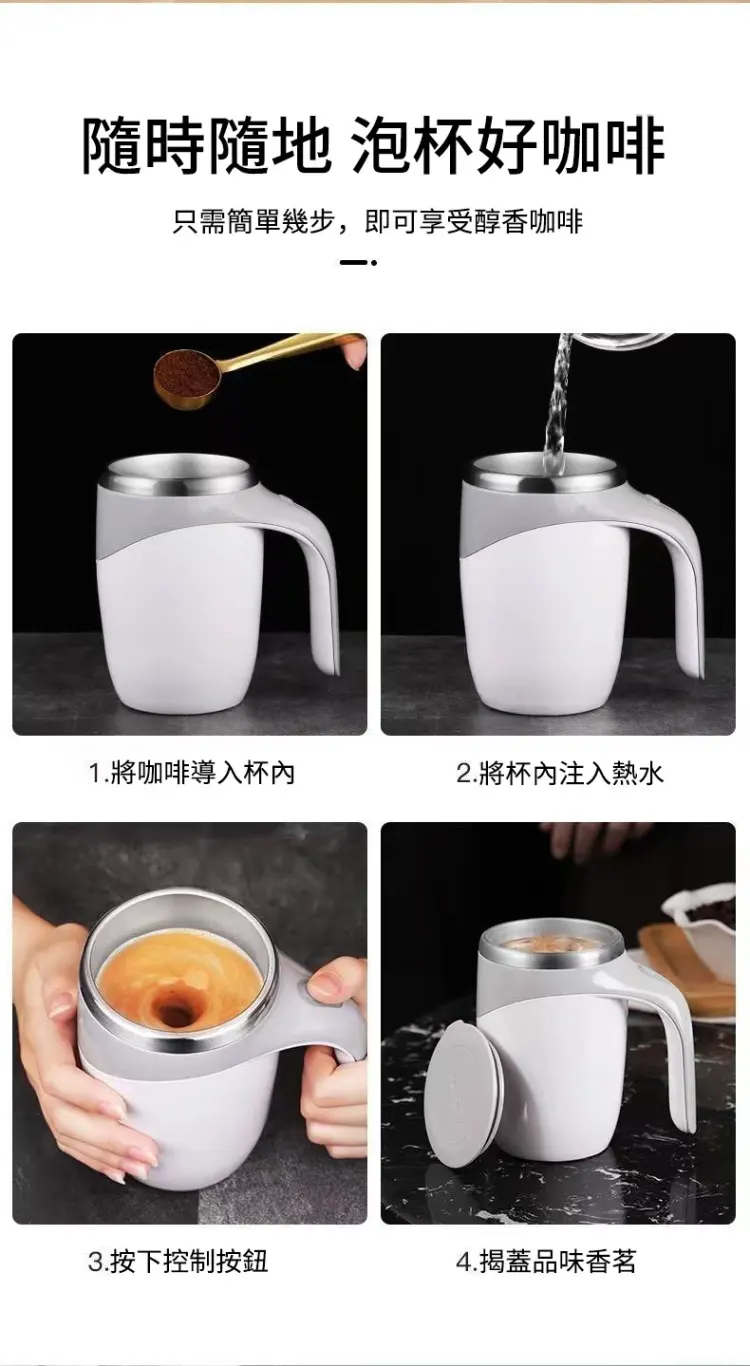 隨時隨地 泡杯好咖啡

只需簡單幾步，即可享受醇香咖啡

1.將咖啡導入杯內

2.將杯內注入熱水

3.按下控制按鈕

4.揭蓋品味香茗